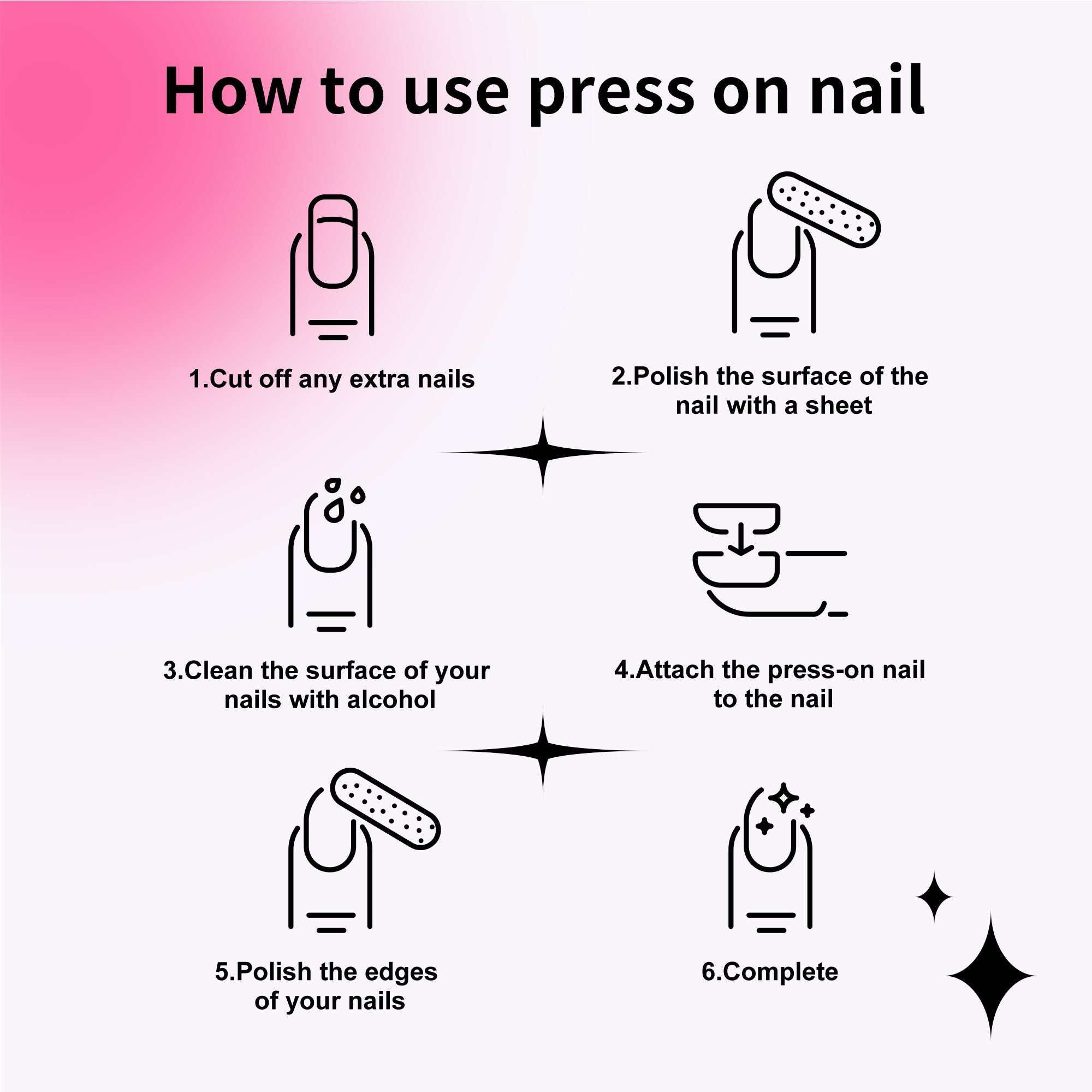 How to use press on nail

1.Cut off any extra nails

2.Polish the surface of the nail with a sheet

3.Clean the surface of your nails with alcohol

4.Attach the press-on nail to the nail

5.Polish the edges of your nails

6.Complete